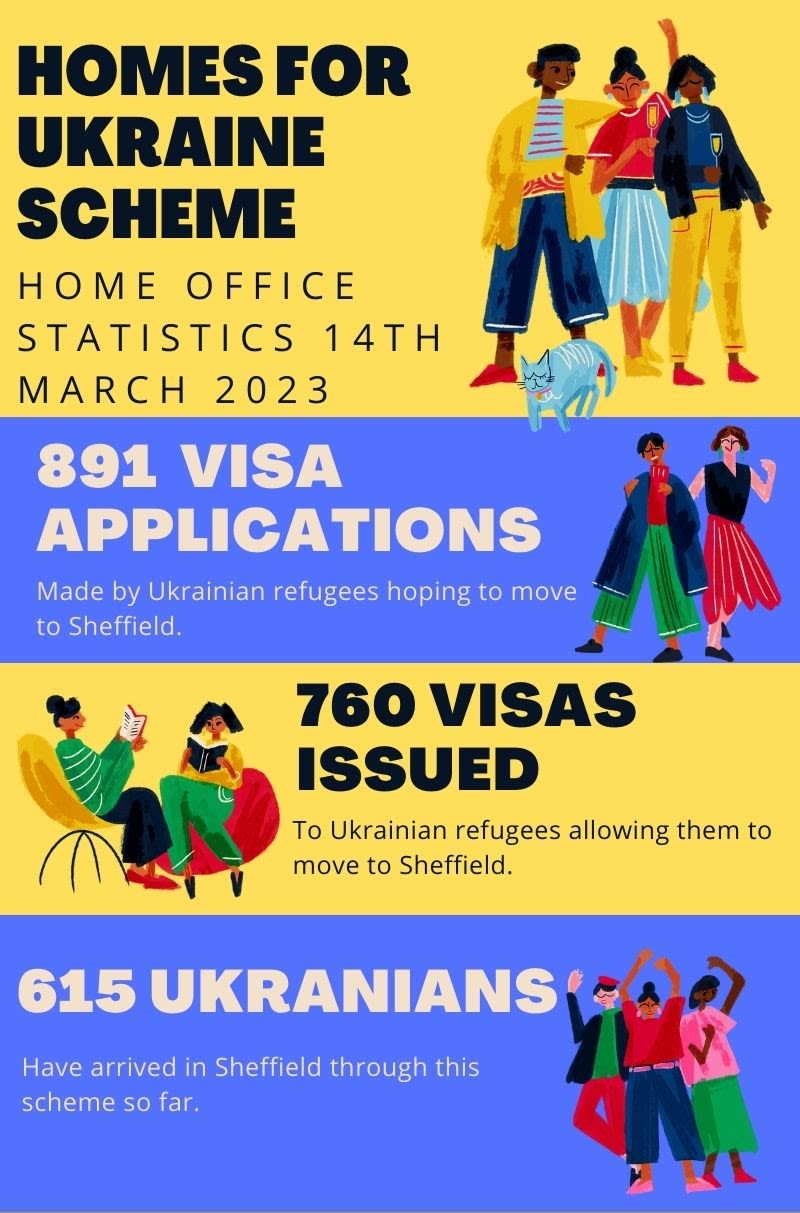 HOMES FOR UKRAINE SCHEME

HOME OFFICE STATISTICS 14TH MARCH 2023

891 VISA APPLICATIONS

Made by Ukrainian refugees hoping to move to Sheffield.

760 VISAS ISSUED

To Ukrainian refugees allowing them to move to Sheffield.

615 UKRANIANS

Have arrived in Sheffield through this scheme so far.