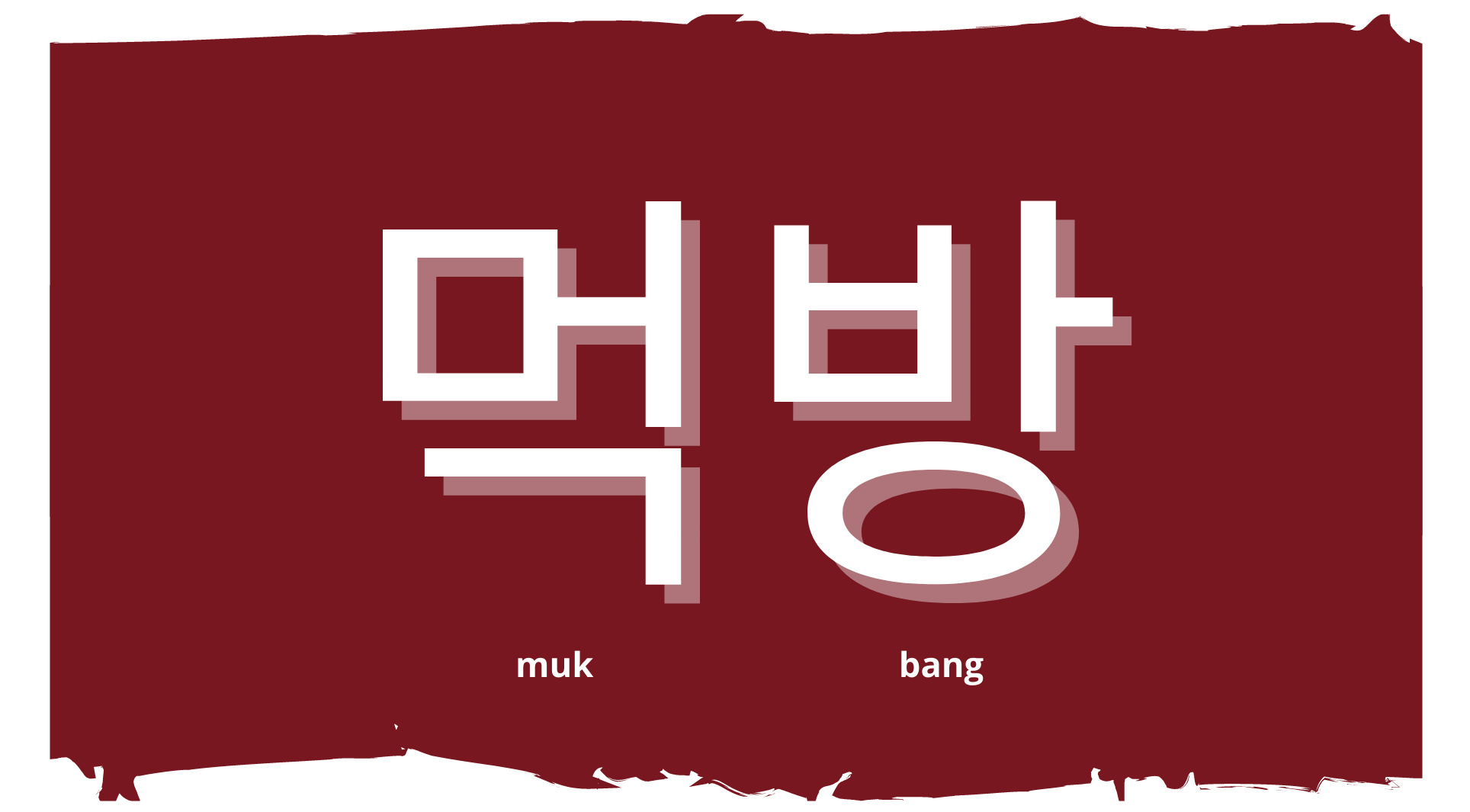 먹방

muk bang