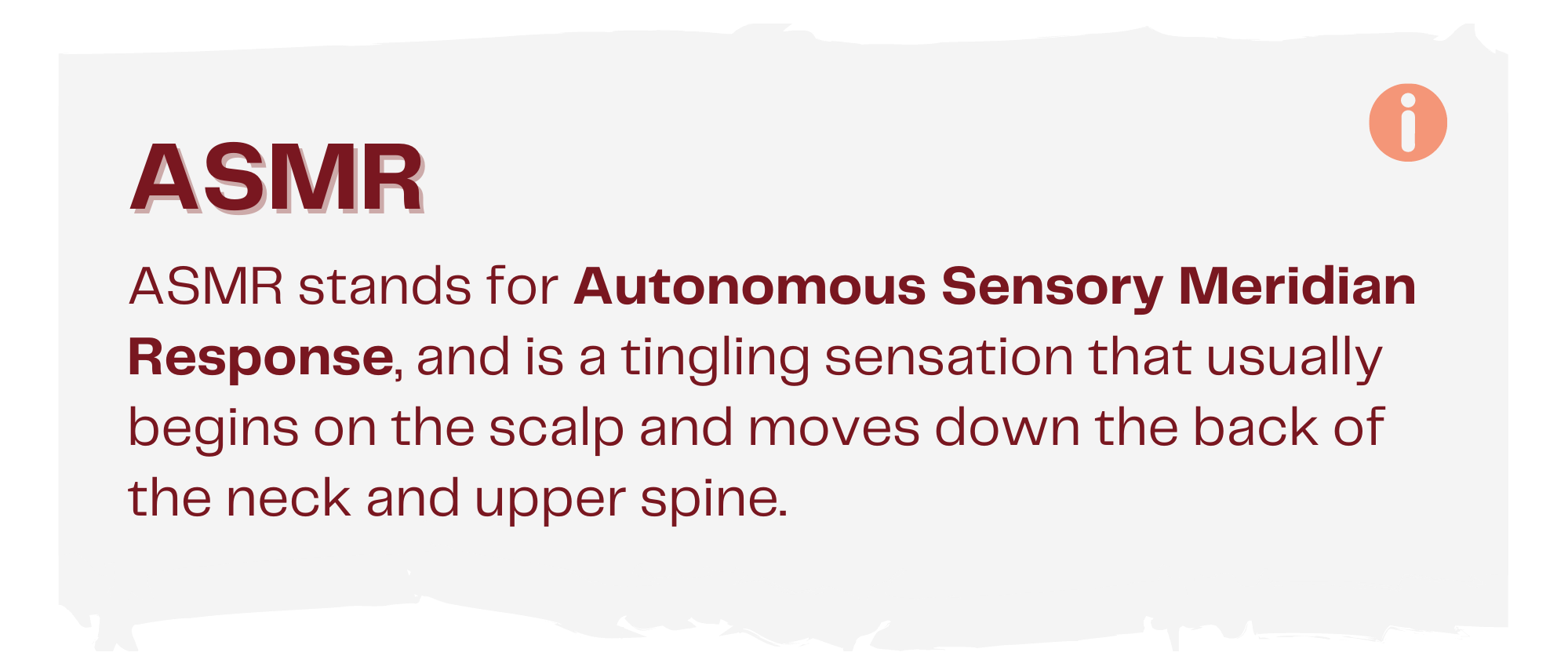 ASMR

ASMR stands for Autonomous Sensory Meridian Response, and is a tingling sensation that usually begins on the scalp and moves down the back of the neck and upper spine.