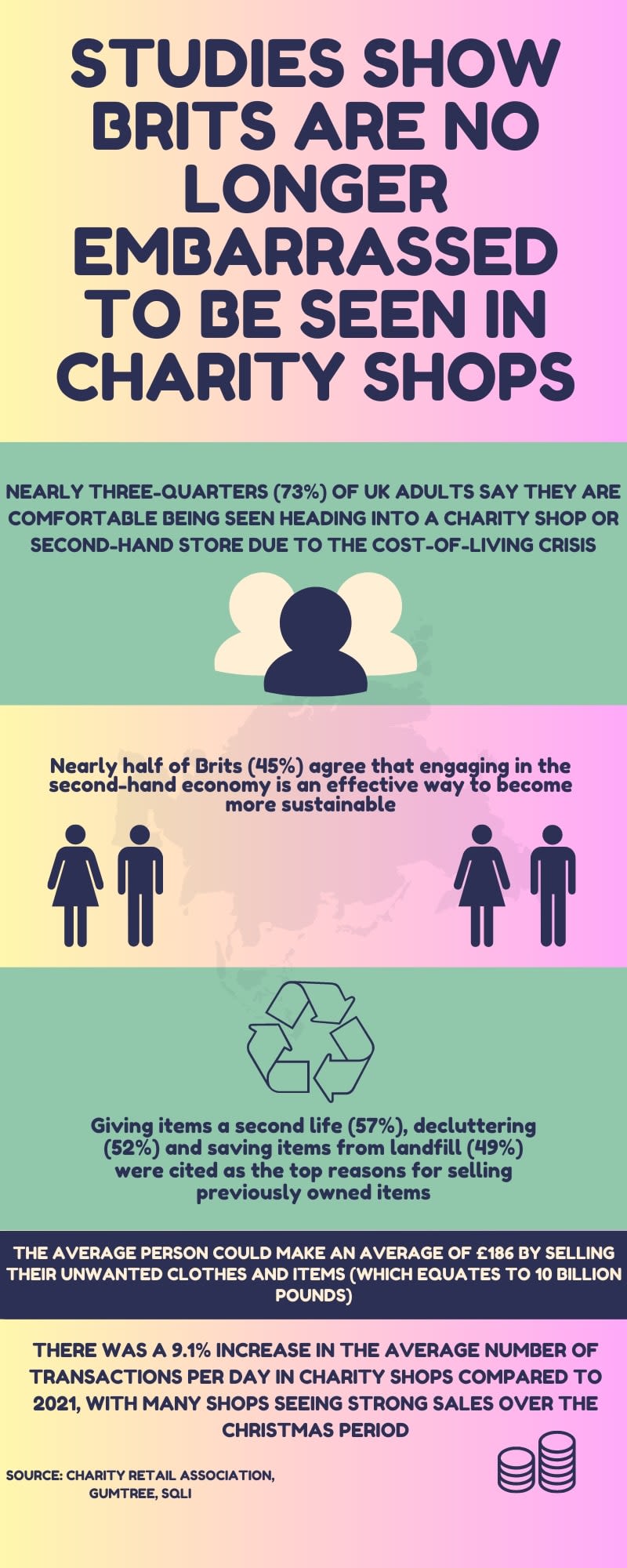 STUDIES SHOW BRITS ARE NO LONGER EMBARRASSED TO BE SEEN IN CHARITY SHOPS

NEARLY THREE-QUARTERS (73%) OF UK ADULTS SAY THEY ARE COMFORTABLE BEING SEEN HEADING INTO A CHARITY SHOP OR SECOND-HAND STORE DUE TO THE COST-OF-LIVING CRISIS

Nearly half of Brits (45%) agree that engaging in the second-hand economy is an effective way to become more sustainable

Giving items a second life (57%), decluttering (52%) and saving items from landfill (49%) were cited as the top reasons for selling previously owned items

THE AVERAGE PERSON COULD MAKE AN AVERAGE OF £186 BY SELLING THEIR UNWANTED CLOTHES AND ITEMS (WHICH EQUATES TO 10 BILLION POUNDS)

THERE WAS A 9.1% INCREASE IN THE AVERAGE NUMBER OF TRANSACTIONS PER DAY IN CHARITY SHOPS COMPARED TO 2021, WITH MANY SHOPS SEEING STRONG SALES OVER THE CHRISTMAS PERIOD

SOURCE: CHARITY RETAIL ASSOCIATION, GUMTREE, SQLI